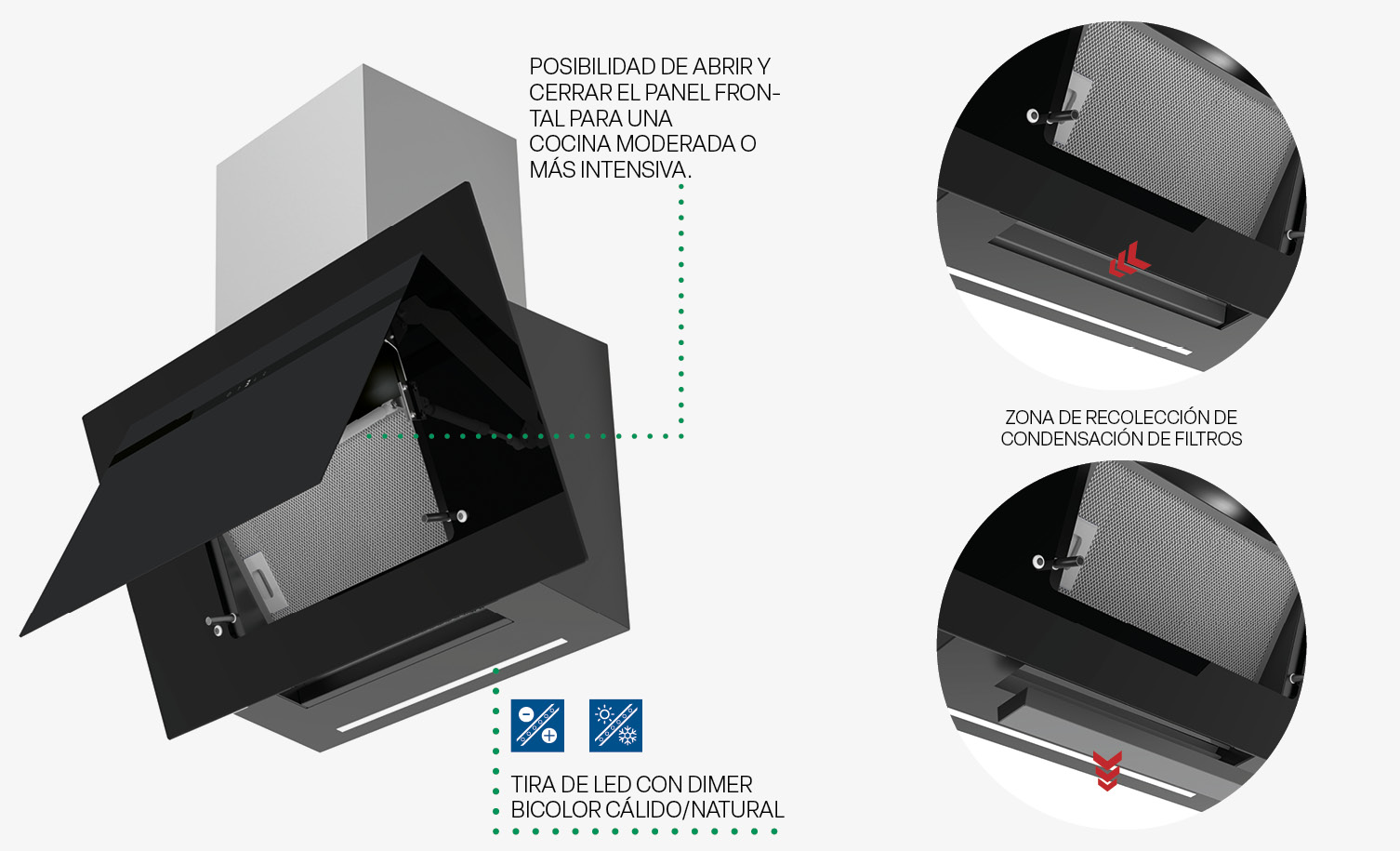 POSIBILIDAD DE ABRIR Y CERRAR EL PANEL FRONTAL PARA UNA COCINA MODERADA O MÁS INTENSIVA.

ZONA DE RECOLECCIÓN DE CONDENSACIÓN DE FILTROS

TIRA DE LED CON DIMER BICOLOR CÁLIDO/NATURAL